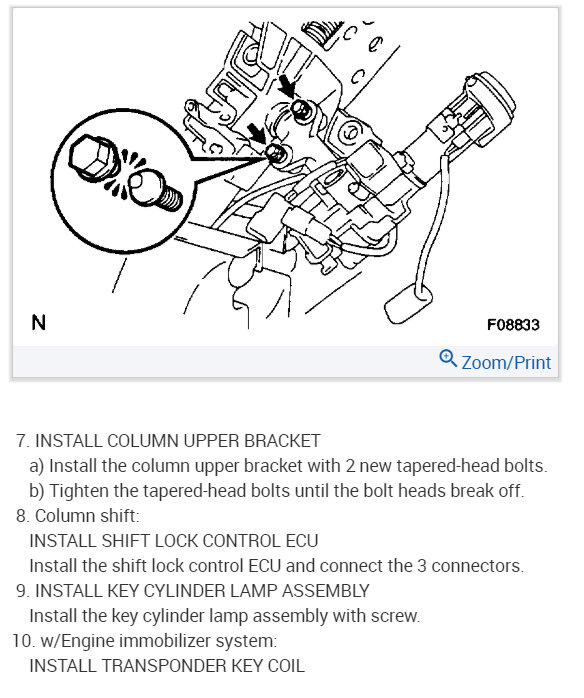 N

F08833

Zoom/Print

7. INSTALL COLUMN UPPER BRACKET
a) Install the column upper bracket with 2 new tapered-head bolts.
b) Tighten the tapered-head bolts until the bolt heads break off.
8. Column shift:
INSTALL SHIFT LOCK CONTROL ECU
Install the shift lock control ECU and connect the 3 connectors.
9. INSTALL KEY CYLINDER LAMP ASSEMBLY
Install the key cylinder lamp assembly with screw.
10. w/Engine immobilizer system:
INSTALL TRANSPONDER KEY COIL