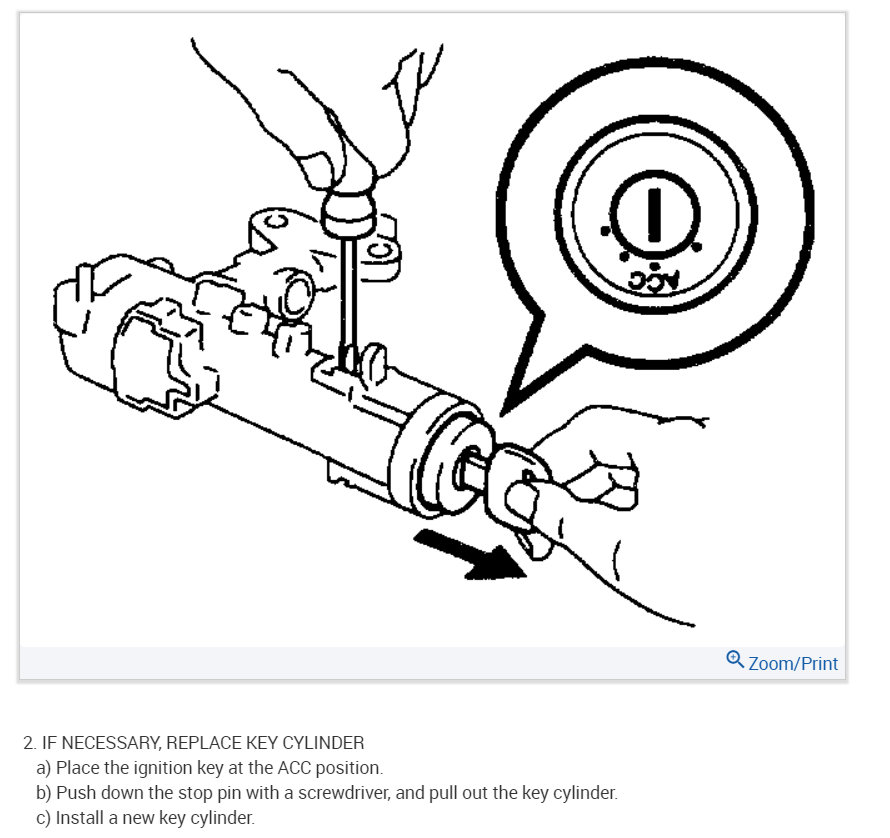 ACC

Zoom/Print

2. IF NECESSARY, REPLACE KEY CYLINDER
a) Place the ignition key at the ACC position.
b) Push down the stop pin with a screwdriver, and pull out the key cylinder.
c) Install a new key cylinder.