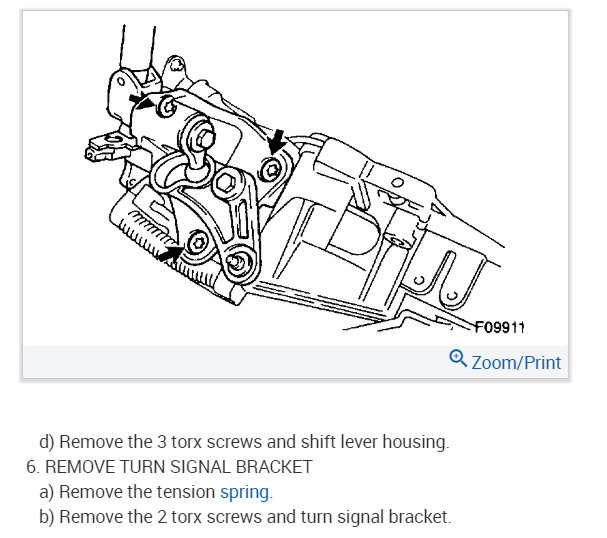 F09911

Zoom/Print

d) Remove the 3 torx screws and shift lever housing.

6. REMOVE TURN SIGNAL BRACKET

a) Remove the tension spring.

b) Remove the 2 torx screws and turn signal bracket.