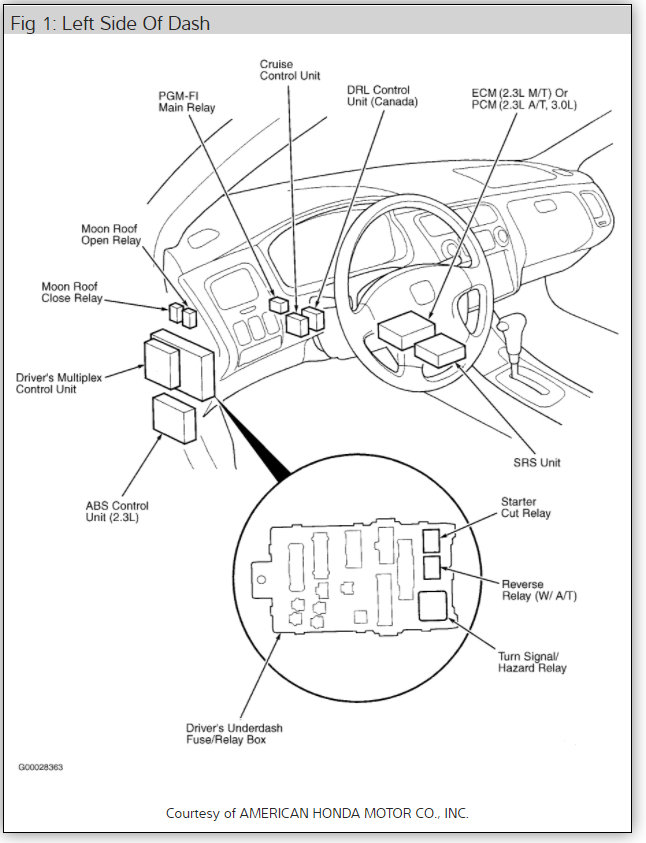 Fig 1: Left Side Of Dash

Cruise Control Unit

PGM-FI Main Relay

DRL Control Unit (Canada)

ECM (2.3L M/T) Or PCM (2.3L A/T, 3.0L)

Moon Roof Open Relay

Moon Roof Close Relay

Driver's Multiplex Control Unit

ABS Control Unit (2.3L)

SRS Unit

Starter Cut Relay

Reverse Relay (W/ A/T)

Turn Signal/ Hazard Relay

Driver's Underdash Fuse/Relay Box

G00028363

Courtesy of AMERICAN HONDA MOTOR CO., INC.