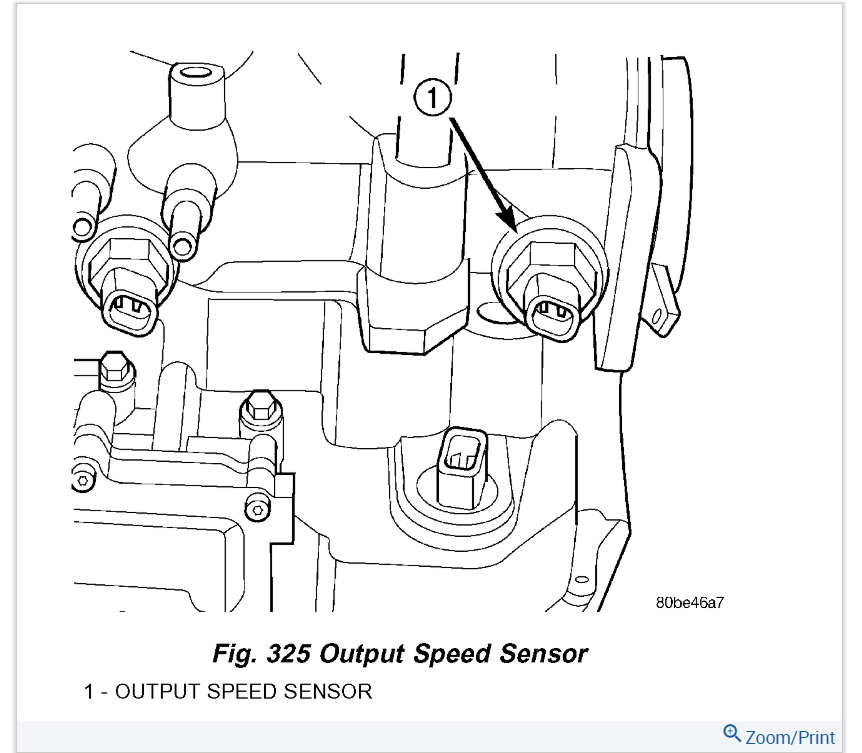 1

80be46a7

Fig. 325 Output Speed Sensor

1 - OUTPUT SPEED SENSOR

Zoom/Print