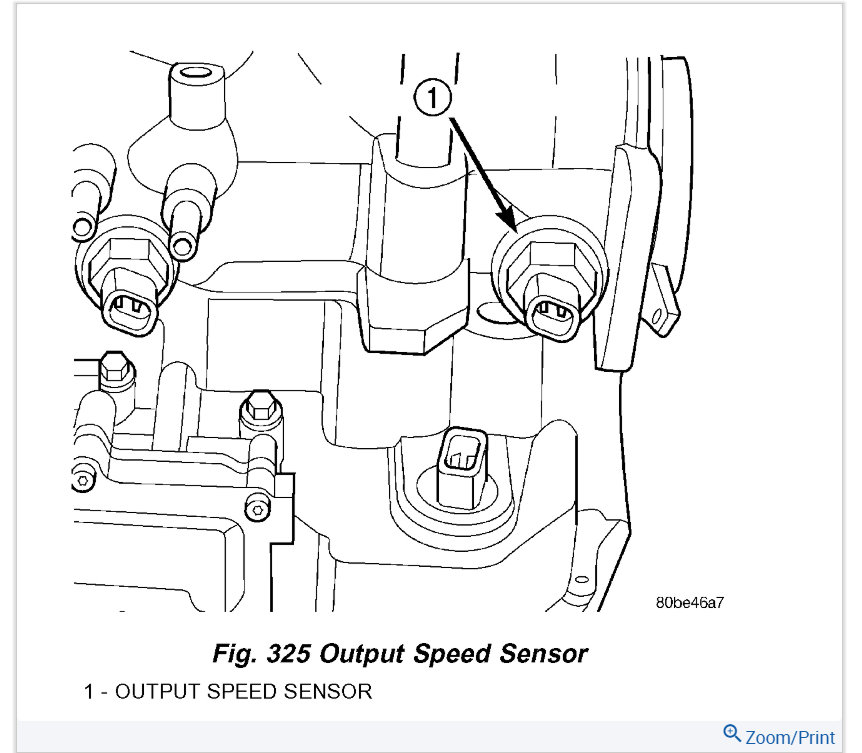 1

80be46a7

Fig. 325 Output Speed Sensor

1 - OUTPUT SPEED SENSOR

Zoom/Print