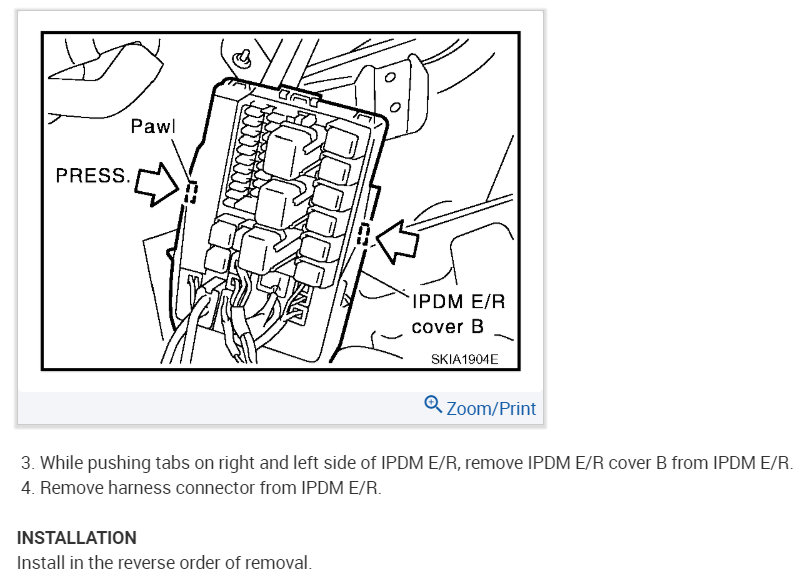 Pawl
PRESS.
IPDM E/R cover B
SKIA1904E

Zoom/Print

3. While pushing tabs on right and left side of IPDM E/R, remove IPDM E/R cover B from IPDM E/R.
4. Remove harness connector from IPDM E/R.

INSTALLATION
Install in the reverse order of removal.