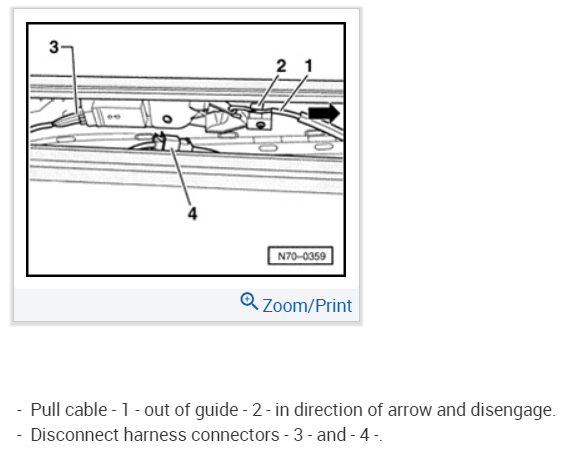 3
2
1
4
N70–0359

Zoom/Print

- Pull cable - 1 - out of guide - 2 - in direction of arrow and disengage.
- Disconnect harness connectors - 3 - and - 4 -.