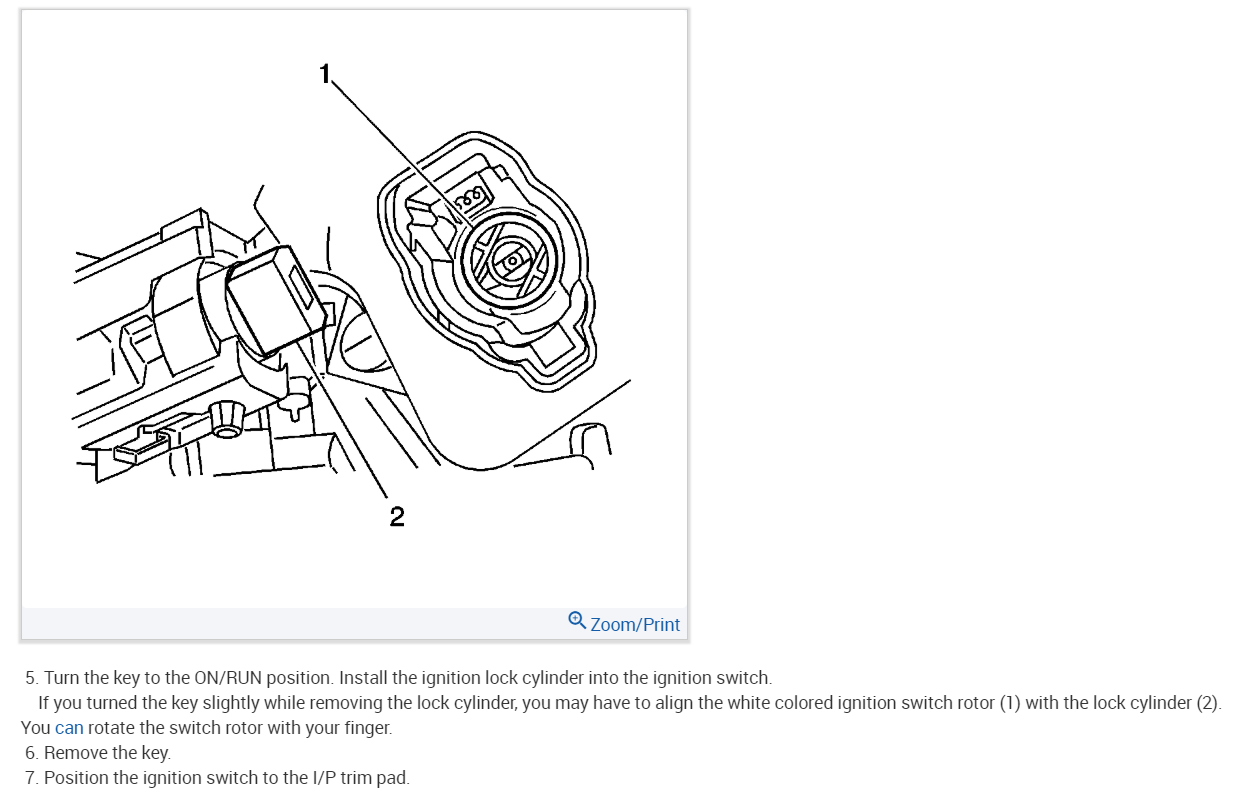 1

2

Zoom/Print

5. Turn the key to the ON/RUN position. Install the ignition lock cylinder into the ignition switch.
If you turned the key slightly while removing the lock cylinder, you may have to align the white colored ignition switch rotor (1) with the lock cylinder (2). You can rotate the switch rotor with your finger.
6. Remove the key.
7. Position the ignition switch to the I/P trim pad.