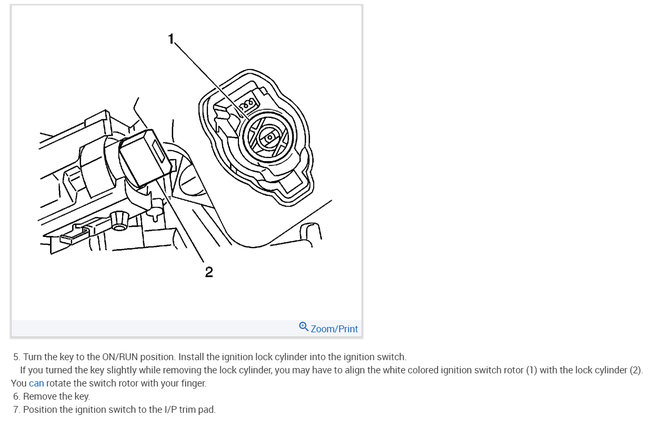 1

2

Zoom/Print

5. Turn the key to the ON/RUN position. Install the ignition lock cylinder into the ignition switch.
If you turned the key slightly while removing the lock cylinder, you may have to align the white colored ignition switch rotor (1) with the lock cylinder (2). You can rotate the switch rotor with your finger.
6. Remove the key.
7. Position the ignition switch to the I/P trim pad.