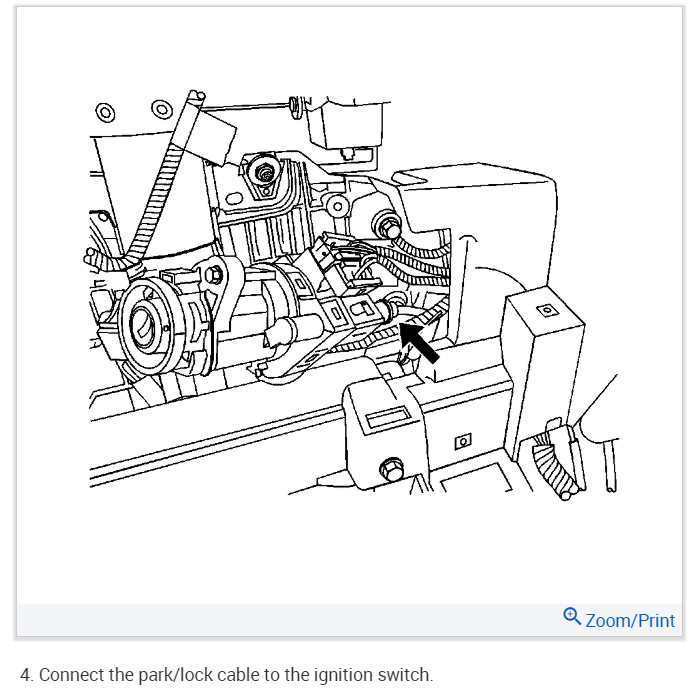 Zoom/Print

4. Connect the park/lock cable to the ignition switch.