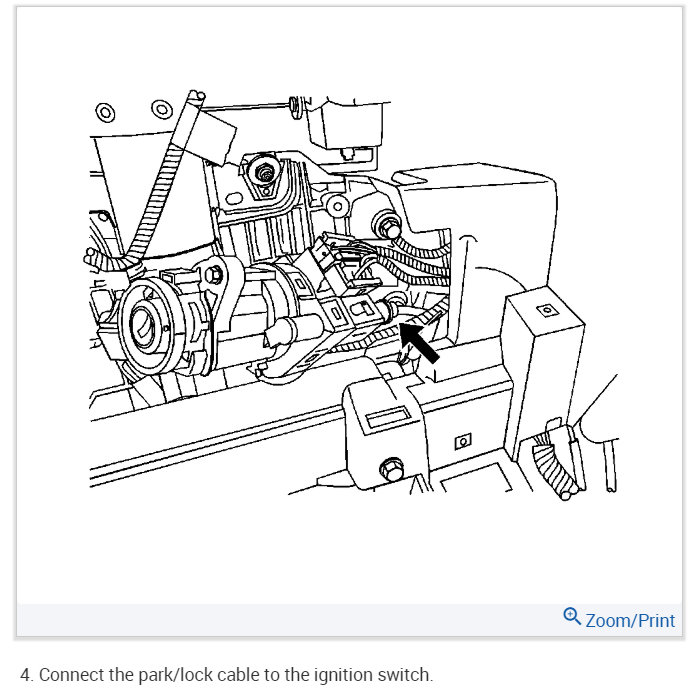 Zoom/Print

4. Connect the park/lock cable to the ignition switch.