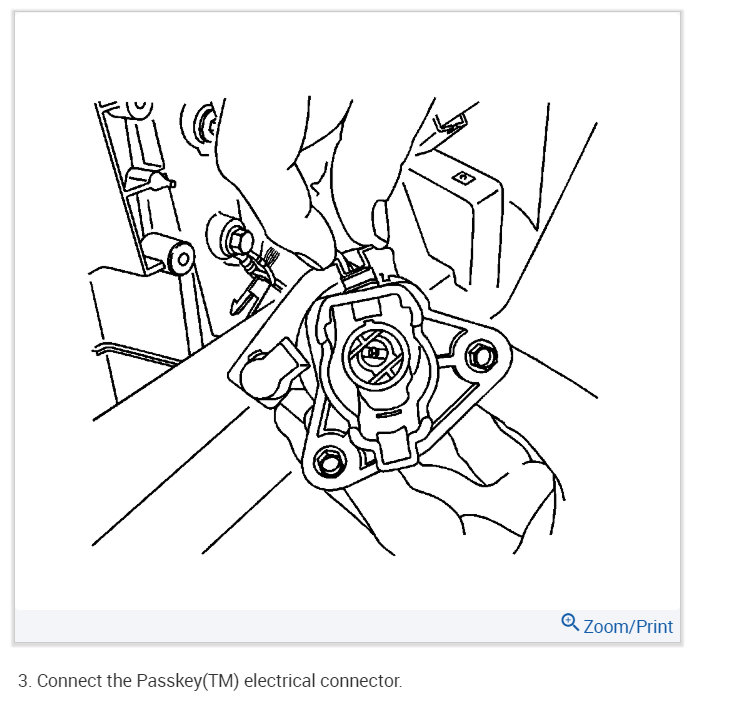 Zoom/Print

3. Connect the Passkey(TM) electrical connector.