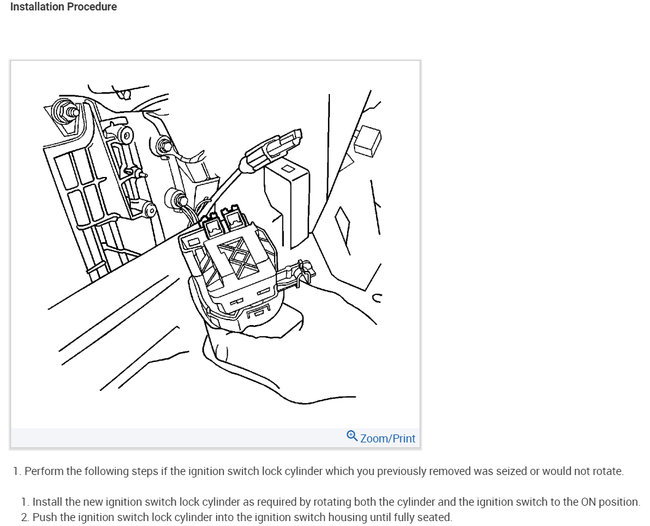 Installation Procedure

Zoom/Print

1. Perform the following steps if the ignition switch lock cylinder which you previously removed was seized or would not rotate.

1. Install the new ignition switch lock cylinder as required by rotating both the cylinder and the ignition switch to the ON position.
2. Push the ignition switch lock cylinder into the ignition switch housing until fully seated.