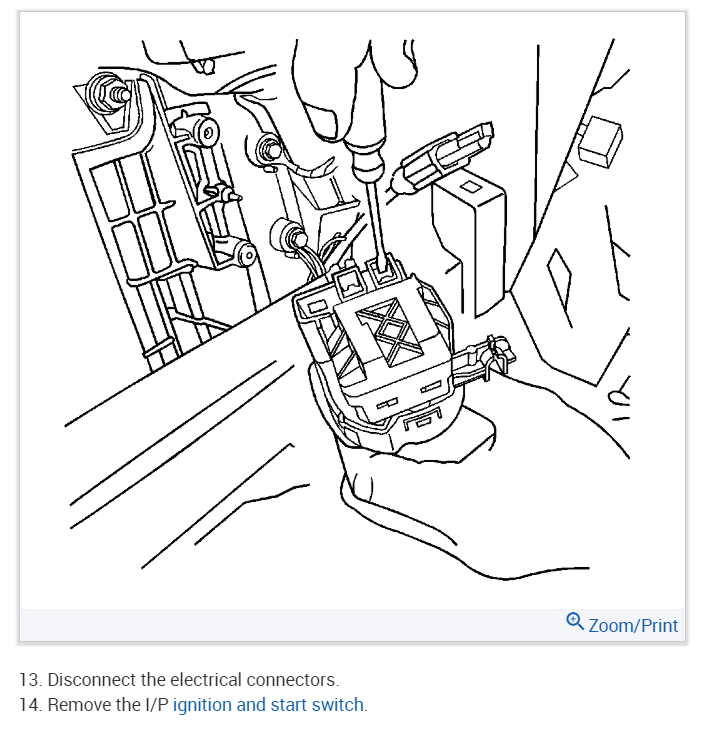 Zoom/Print

13. Disconnect the electrical connectors.
14. Remove the I/P ignition and start switch.