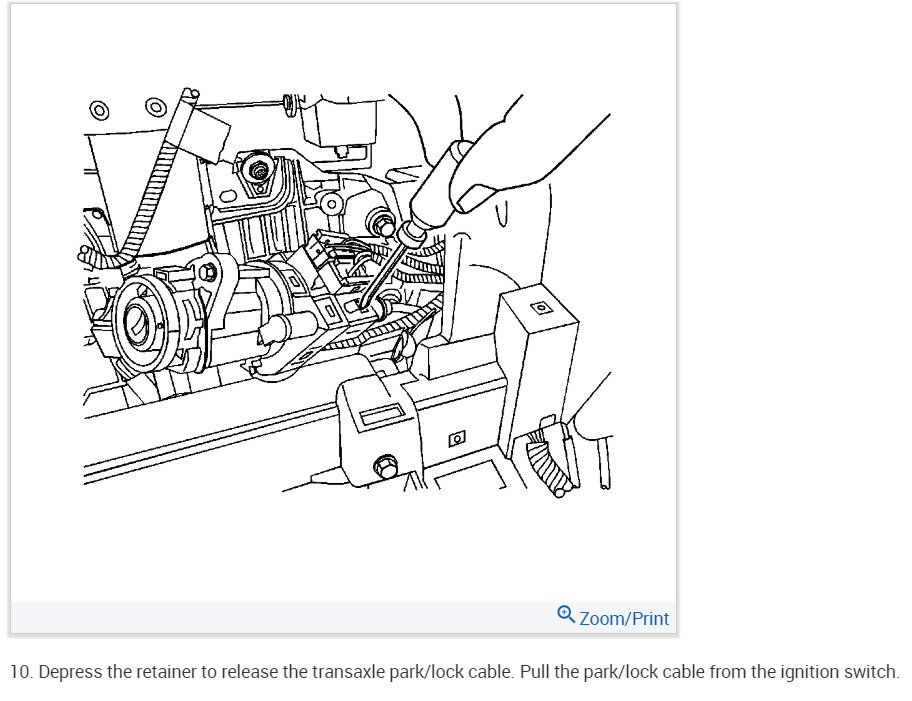 Zoom/Print

10. Depress the retainer to release the transaxle park/lock cable. Pull the park/lock cable from the ignition switch.