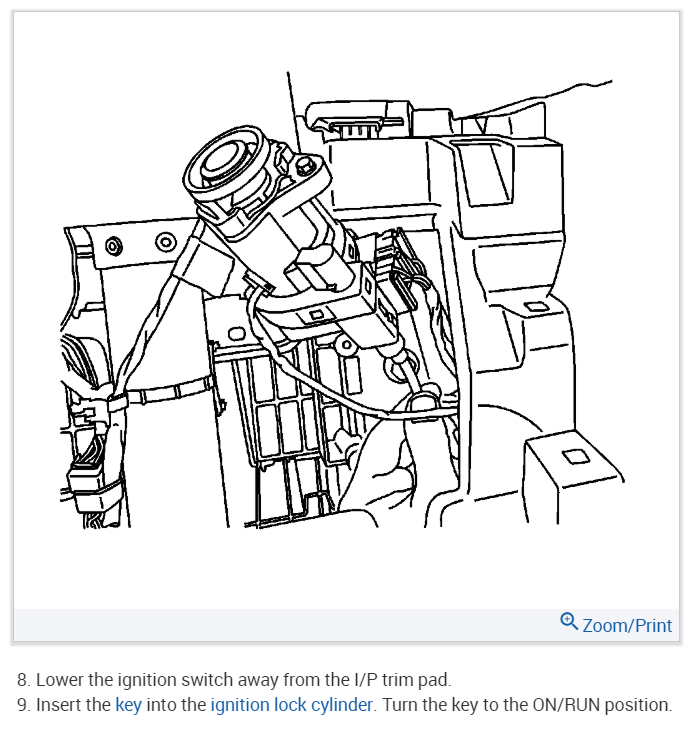 Zoom/Print

8. Lower the ignition switch away from the I/P trim pad.
9. Insert the key into the ignition lock cylinder. Turn the key to the ON/RUN position.