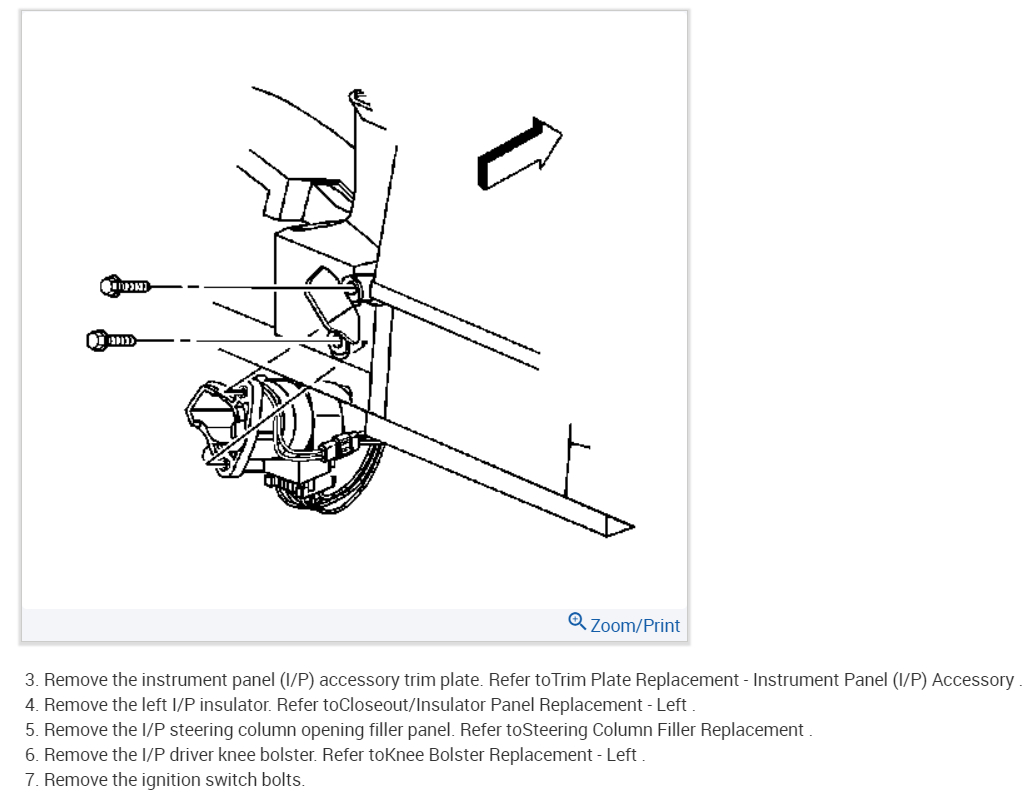 Zoom/Print

3. Remove the instrument panel (I/P) accessory trim plate. Refer toTrim Plate Replacement - Instrument Panel (I/P) Accessory .
4. Remove the left I/P insulator. Refer toCloseout/Insulator Panel Replacement - Left .
5. Remove the I/P steering column opening filler panel. Refer toSteering Column Filler Replacement .
6. Remove the I/P driver knee bolster. Refer toKnee Bolster Replacement - Left .
7. Remove the ignition switch bolts.