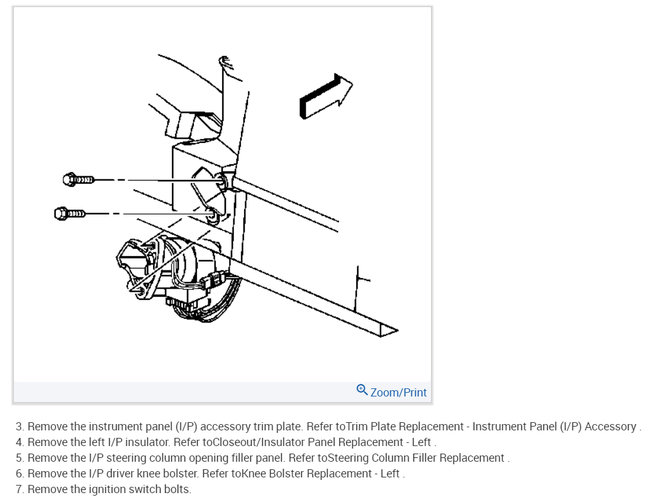 Zoom/Print

3. Remove the instrument panel (I/P) accessory trim plate. Refer toTrim Plate Replacement - Instrument Panel (I/P) Accessory .
4. Remove the left I/P insulator. Refer toCloseout/Insulator Panel Replacement - Left .
5. Remove the I/P steering column opening filler panel. Refer toSteering Column Filler Replacement .
6. Remove the I/P driver knee bolster. Refer toKnee Bolster Replacement - Left .
7. Remove the ignition switch bolts.