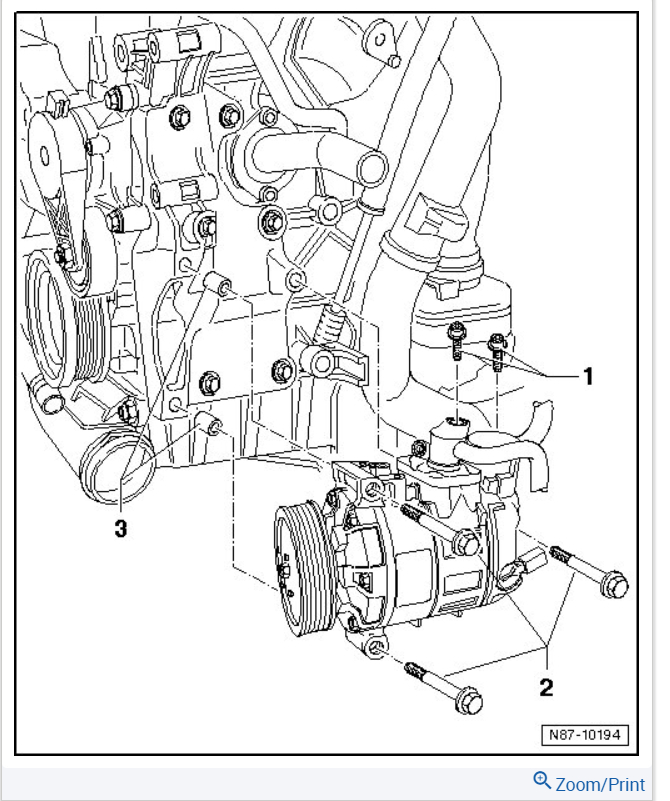 1

3

2

N87-10194

Zoom/Print