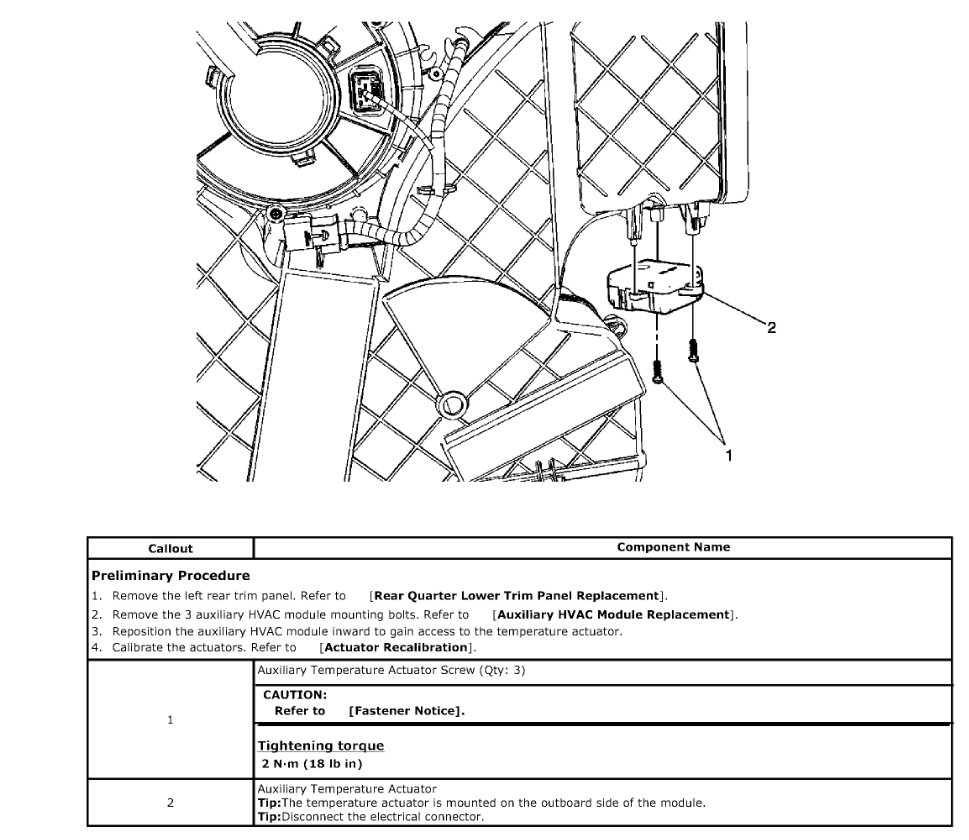 2

1

| Callout | Component Name |
|---|---|
| **Preliminary Procedure** 1. Remove the left rear trim panel. Refer to [**Rear Quarter Lower Trim Panel Replacement**]. 2. Remove the 3 auxiliary HVAC module mounting bolts. Refer to [**Auxiliary HVAC Module Replacement**]. 3. Reposition the auxiliary HVAC module inward to gain access to the temperature actuator. 4. Calibrate the actuators. Refer to [**Actuator Recalibration**]. | |
| 1 | Auxiliary Temperature Actuator Screw (Qty: 3) **CAUTION:** **Refer to [Fastener Notice].** **Tightening torque** **2 N·m (18 lb in)** |
| 2 | Auxiliary Temperature Actuator **Tip:**The temperature actuator is mounted on the outboard side of the module. **Tip:**Disconnect the electrical connector. |