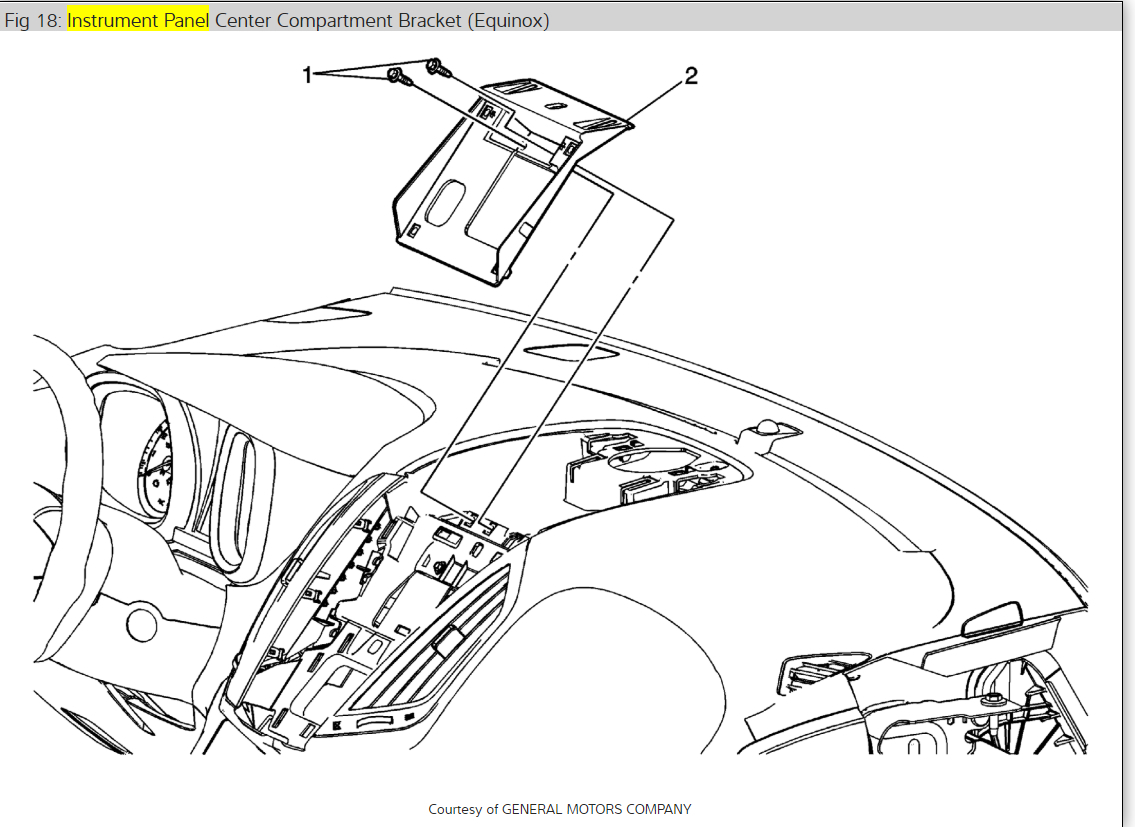 Fig 18: Instrument Panel Center Compartment Bracket (Equinox)

1

2

Courtesy of GENERAL MOTORS COMPANY