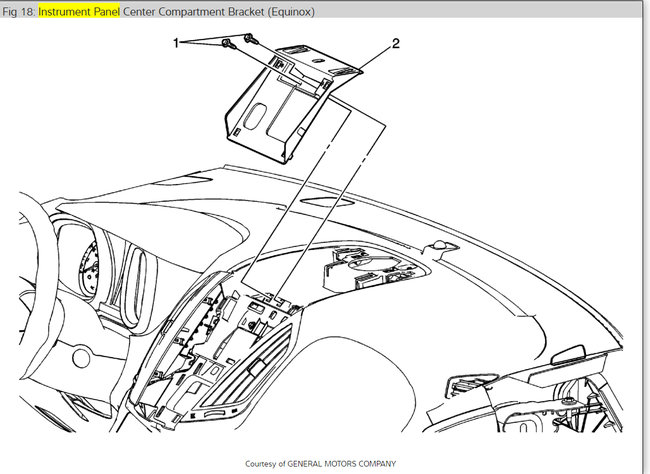 Fig 18: Instrument Panel Center Compartment Bracket (Equinox)

1

2

Courtesy of GENERAL MOTORS COMPANY