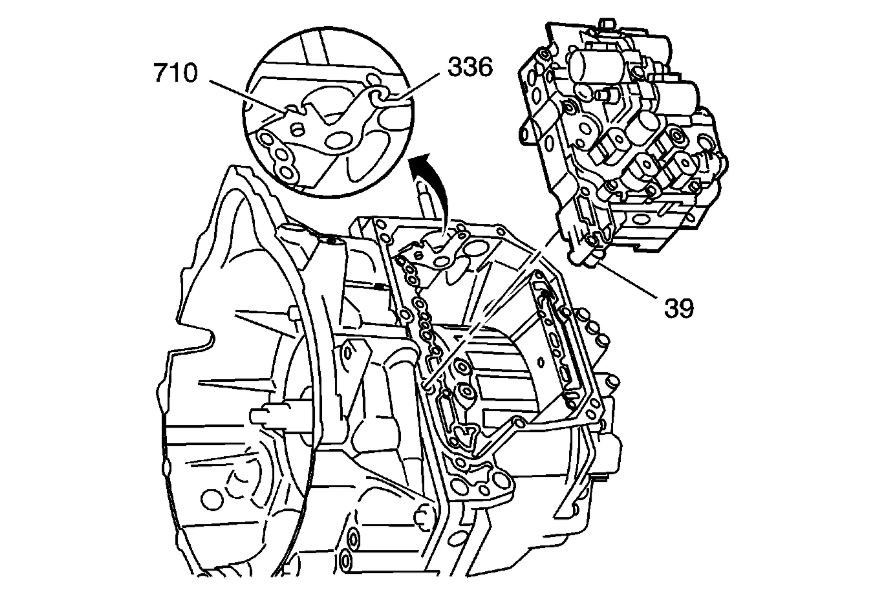 710
336
39