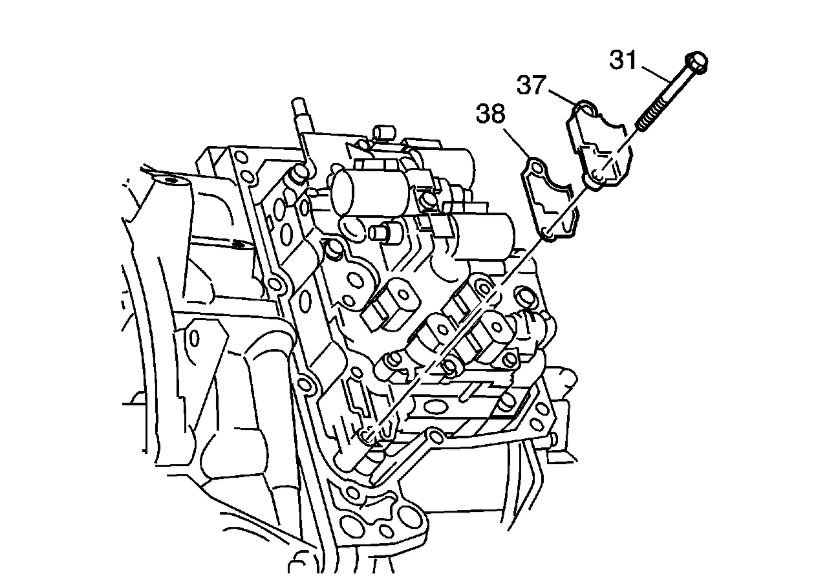 31
37
38