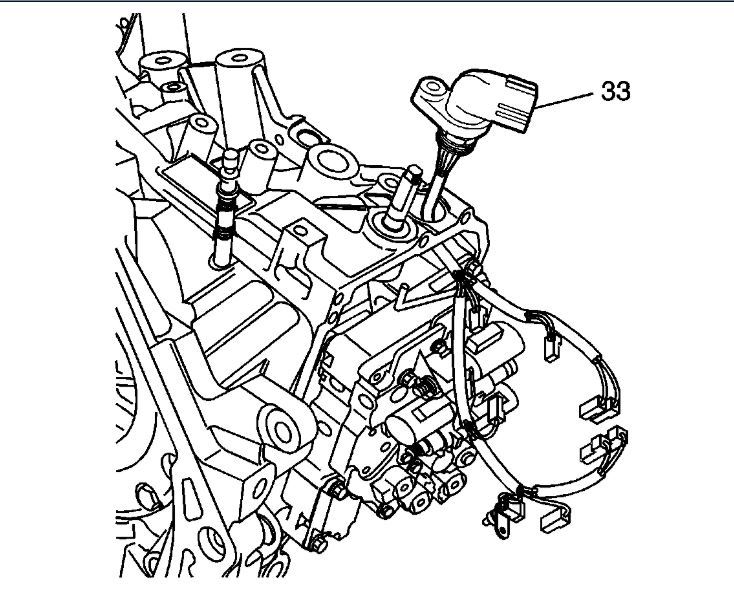 33