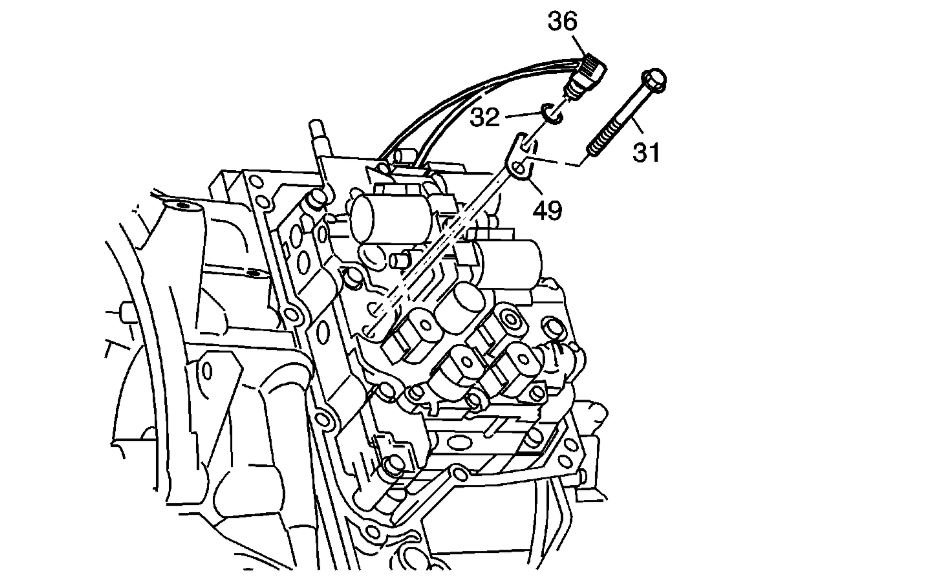 36
32
31
49