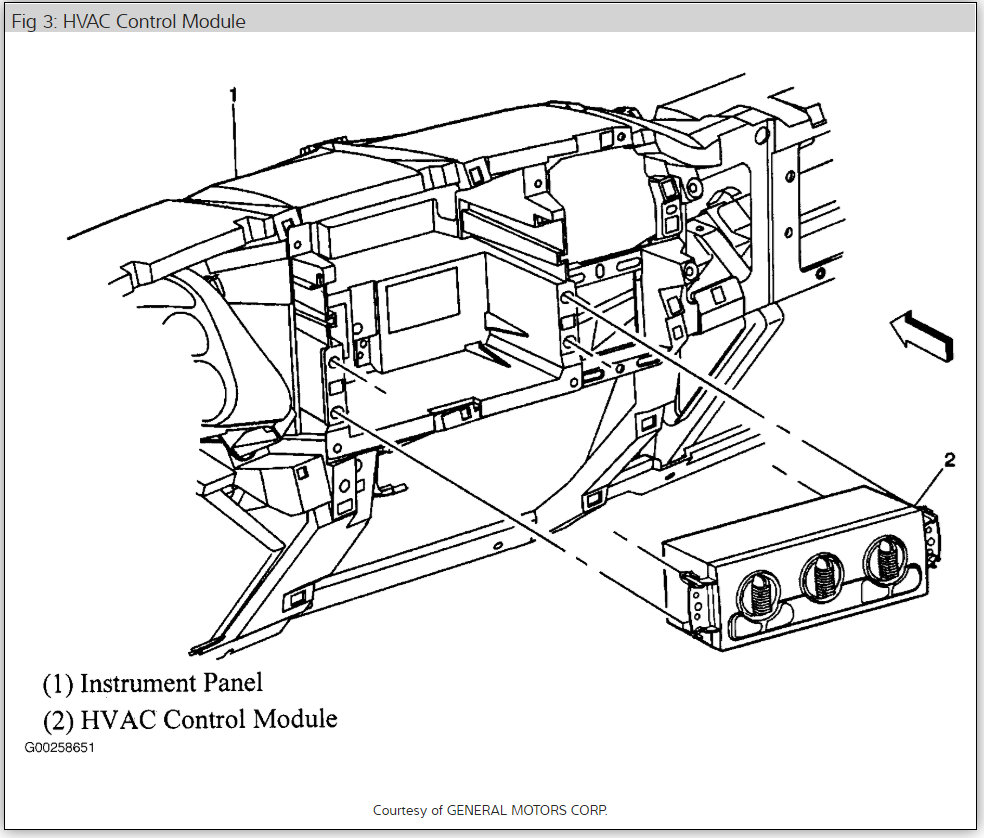 Fig 3: HVAC Control Module

1

2

(1) Instrument Panel

(2) HVAC Control Module

G00258651

Courtesy of GENERAL MOTORS CORP.