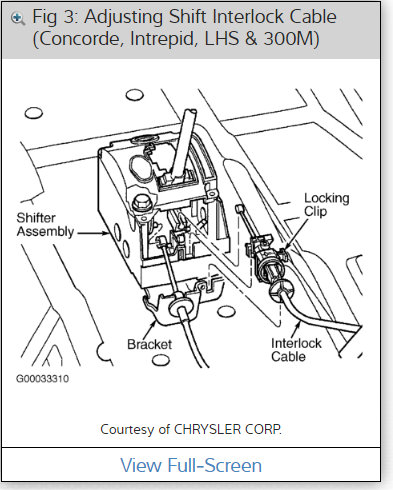 Fig 3: Adjusting Shift Interlock Cable (Concorde, Intrepid, LHS & 300M)

Shifter Assembly

Locking Clip

Bracket

Interlock Cable

G00033310

Courtesy of CHRYSLER CORP.

View Full-Screen