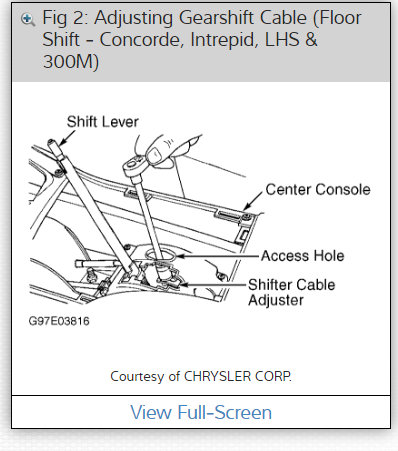 Fig 2: Adjusting Gearshift Cable (Floor Shift - Concorde, Intrepid, LHS & 300M)

Shift Lever

Center Console

Access Hole

Shifter Cable Adjuster

G97E03816

Courtesy of CHRYSLER CORP.

View Full-Screen