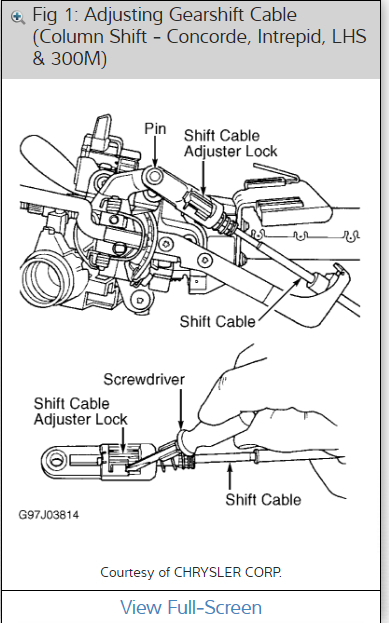 Fig 1: Adjusting Gearshift Cable (Column Shift - Concorde, Intrepid, LHS & 300M)

Pin

Shift Cable Adjuster Lock

Shift Cable

Screwdriver

Shift Cable Adjuster Lock

Shift Cable

G97J03814

Courtesy of CHRYSLER CORP.

View Full-Screen