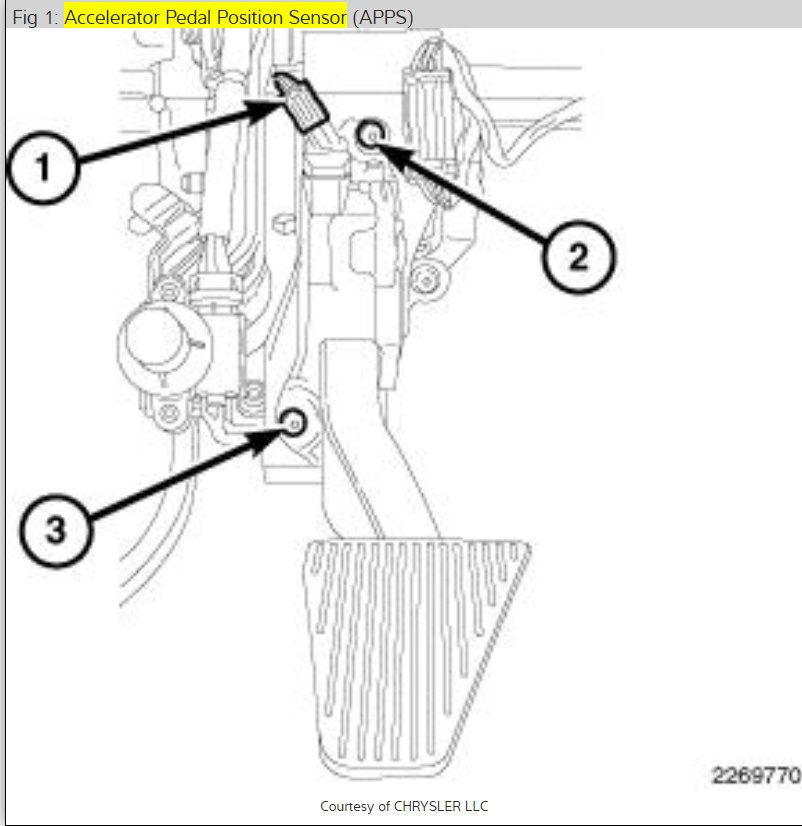 Fig 1: Accelerator Pedal Position Sensor (APPS)

1

2

3

2269770

Courtesy of CHRYSLER LLC