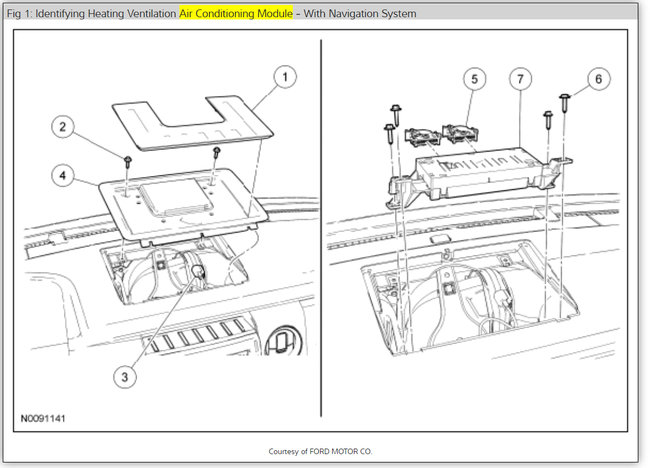 Fig 1: Identifying Heating Ventilation Air Conditioning Module - With Navigation System

1
2
4
3
5
7
6

N0091141

Courtesy of FORD MOTOR CO.