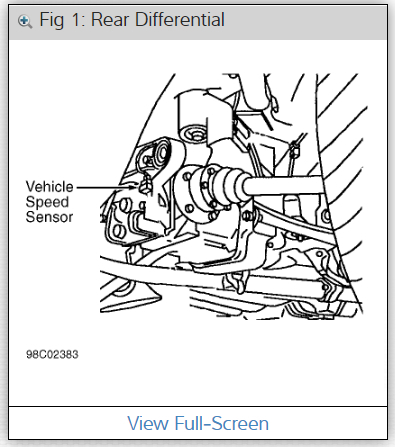 Fig 1: Rear Differential

Vehicle Speed Sensor

98C02383

View Full-Screen