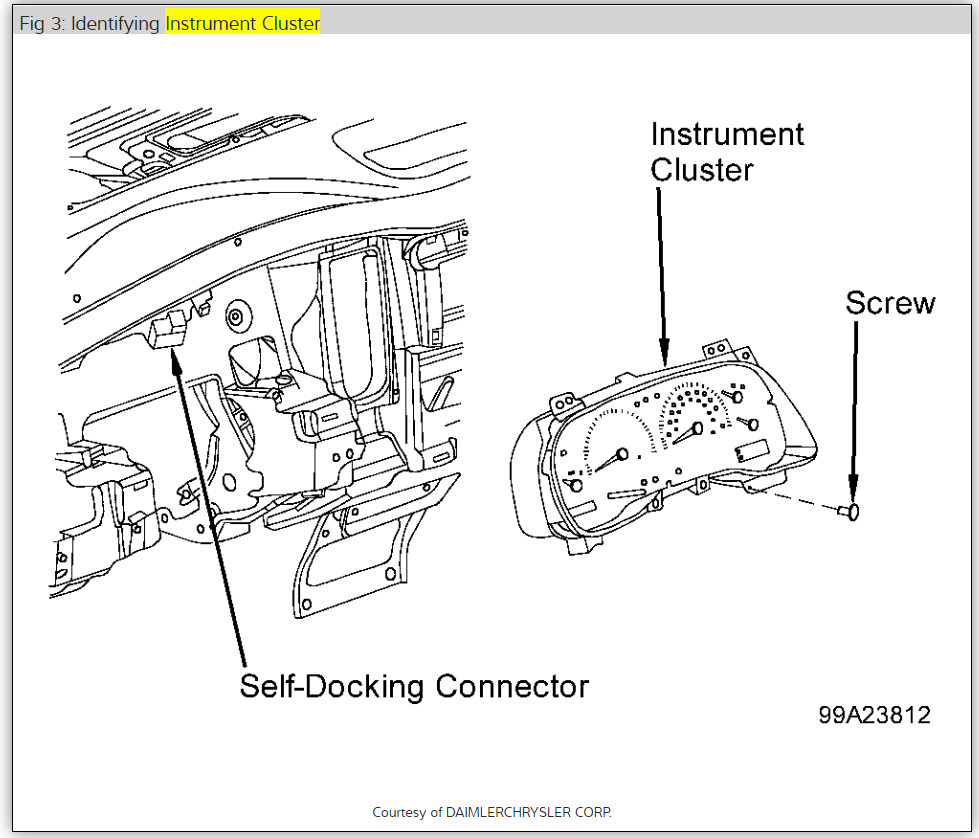 Fig 3: Identifying Instrument Cluster

Instrument Cluster

Screw

Self-Docking Connector

99A23812

Courtesy of DAIMLERCHRYSLER CORP.