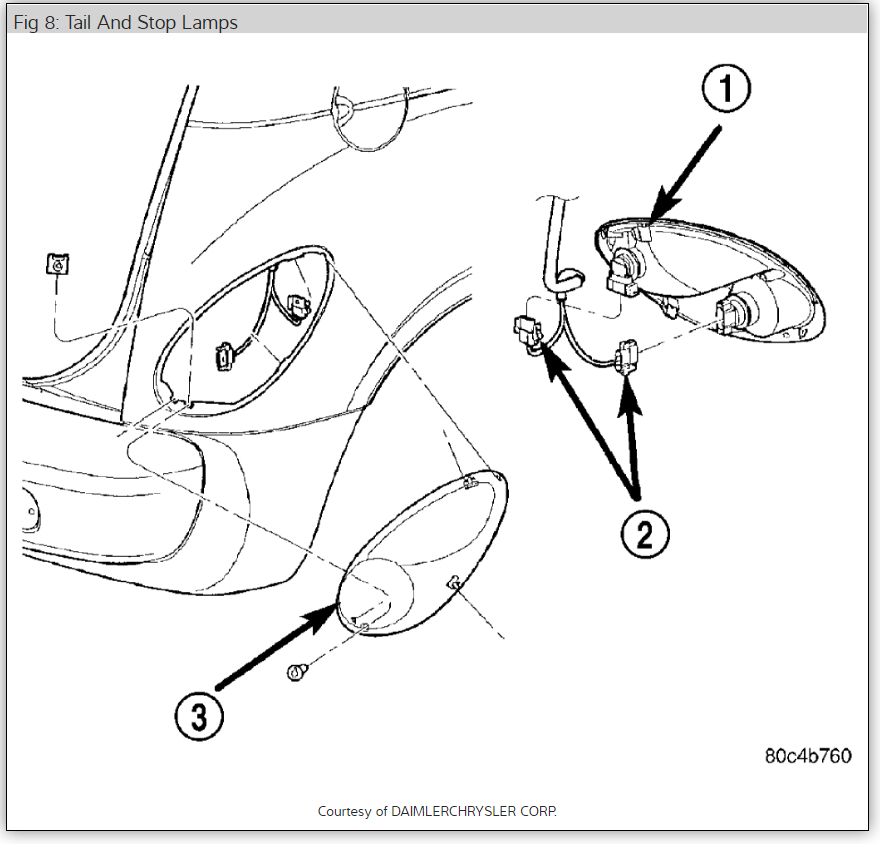 Fig 8: Tail And Stop Lamps

1

2

3

80c4b760

Courtesy of DAIMLERCHRYSLER CORP.