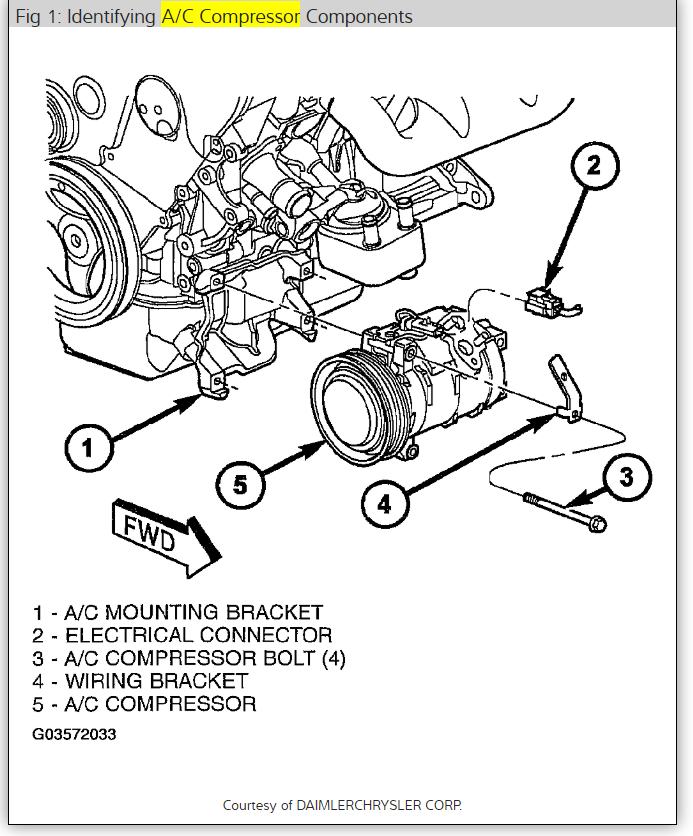 Fig 1: Identifying A/C Compressor Components

2

1

5

4

3

FWD

1 - A/C MOUNTING BRACKET
2 - ELECTRICAL CONNECTOR
3 - A/C COMPRESSOR BOLT (4)
4 - WIRING BRACKET
5 - A/C COMPRESSOR

G03572033

Courtesy of DAIMLERCHRYSLER CORP.