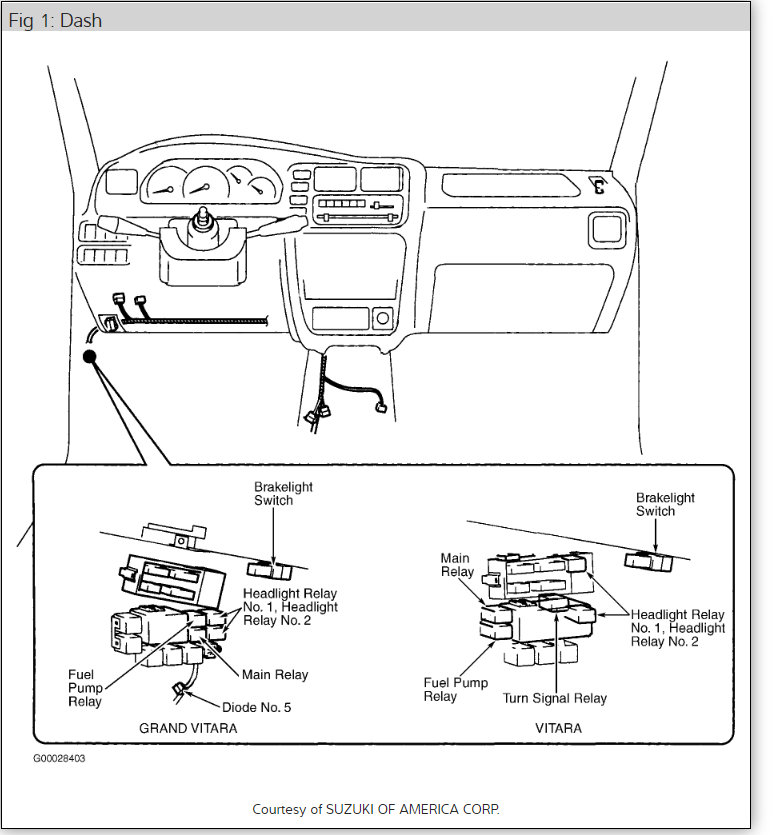 Fig 1: Dash

Brakelight Switch

Headlight Relay No. 1, Headlight Relay No. 2

Fuel Pump Relay

Main Relay

Diode No. 5

GRAND VITARA

Brakelight Switch

Main Relay

Headlight Relay No. 1, Headlight Relay No. 2

Fuel Pump Relay

Turn Signal Relay

VITARA

G00028403

Courtesy of SUZUKI OF AMERICA CORP.