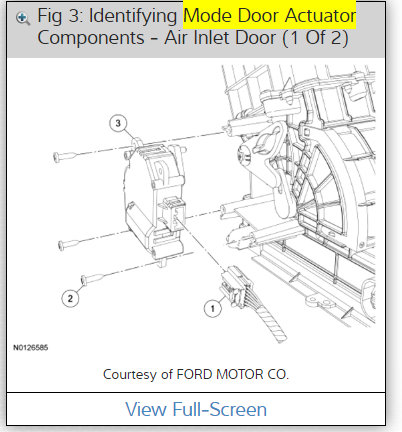 Fig 3: Identifying Mode Door Actuator Components - Air Inlet Door (1 Of 2)

3

2

1

N0126585

Courtesy of FORD MOTOR CO.

View Full-Screen