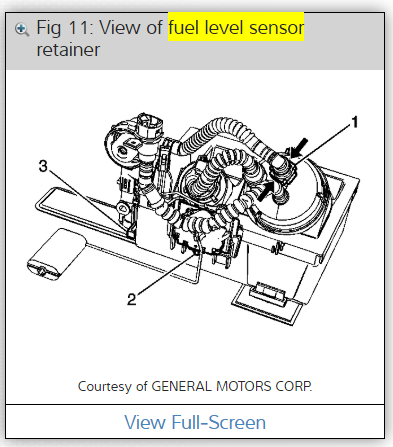 Fig 11: View of fuel level sensor retainer

1

3

2

Courtesy of GENERAL MOTORS CORP.

View Full-Screen