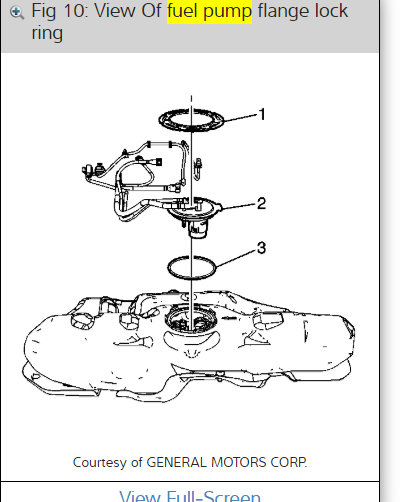 Fig 10: View Of fuel pump flange lock ring

1

2

3

Courtesy of GENERAL MOTORS CORP.

View Full-Screen