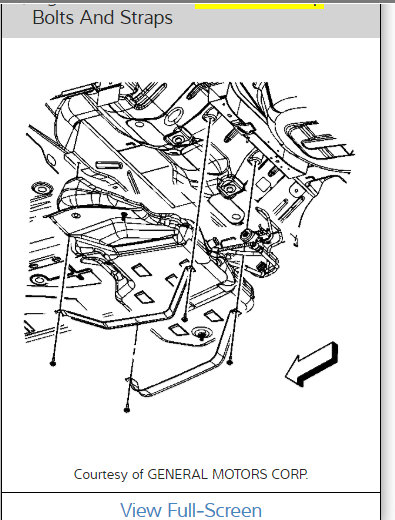 Bolts And Straps

Courtesy of GENERAL MOTORS CORP.

View Full-Screen