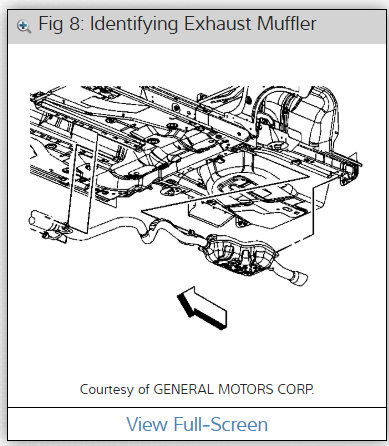 Fig 8: Identifying Exhaust Muffler

Courtesy of GENERAL MOTORS CORP.

View Full-Screen