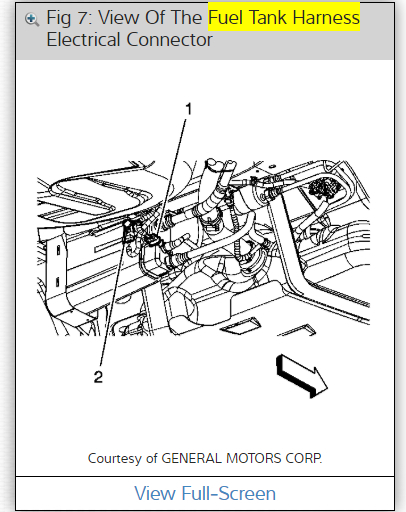 Fig 7: View Of The Fuel Tank Harness Electrical Connector

1

2

Courtesy of GENERAL MOTORS CORP.

View Full-Screen