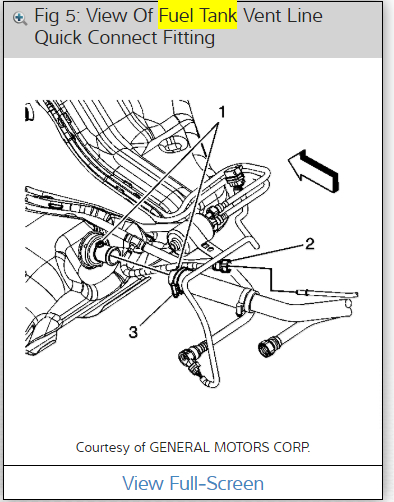 Fig 5: View Of Fuel Tank Vent Line Quick Connect Fitting

1

2

3

Courtesy of GENERAL MOTORS CORP.

View Full-Screen