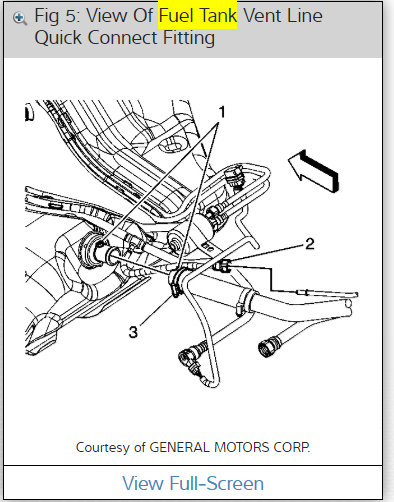 Fig 5: View Of Fuel Tank Vent Line Quick Connect Fitting

1

2

3

Courtesy of GENERAL MOTORS CORP.

View Full-Screen