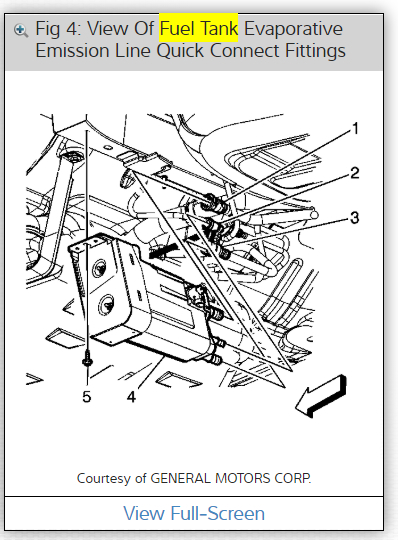 Fig 4: View Of Fuel Tank Evaporative Emission Line Quick Connect Fittings

1

2

3

5

4

Courtesy of GENERAL MOTORS CORP.

View Full-Screen