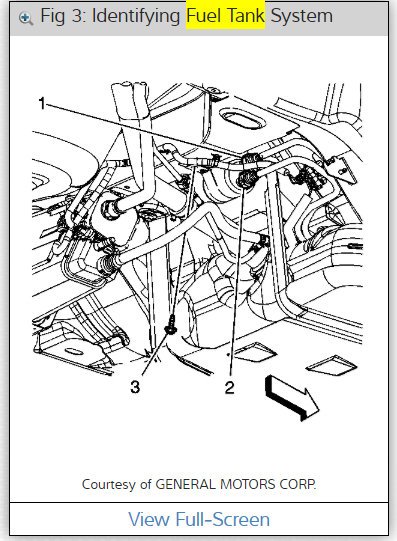 Fig 3: Identifying Fuel Tank System

1

3

2

Courtesy of GENERAL MOTORS CORP.

View Full-Screen