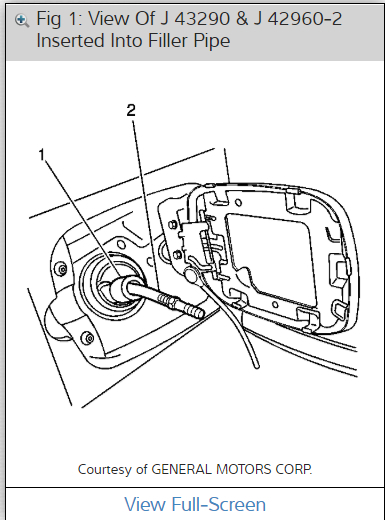 Fig 1: View Of J 43290 & J 42960-2 Inserted Into Filler Pipe

2

1

Courtesy of GENERAL MOTORS CORP.

View Full-Screen