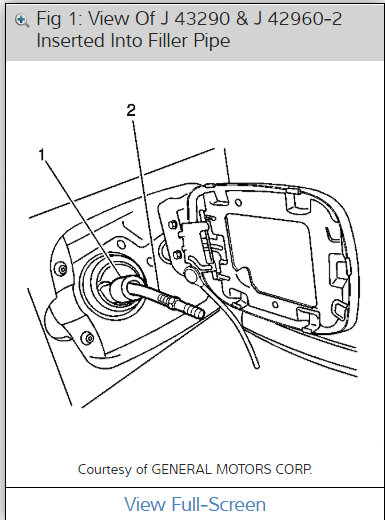 Fig 1: View Of J 43290 & J 42960-2 Inserted Into Filler Pipe

2

1

Courtesy of GENERAL MOTORS CORP.

View Full-Screen